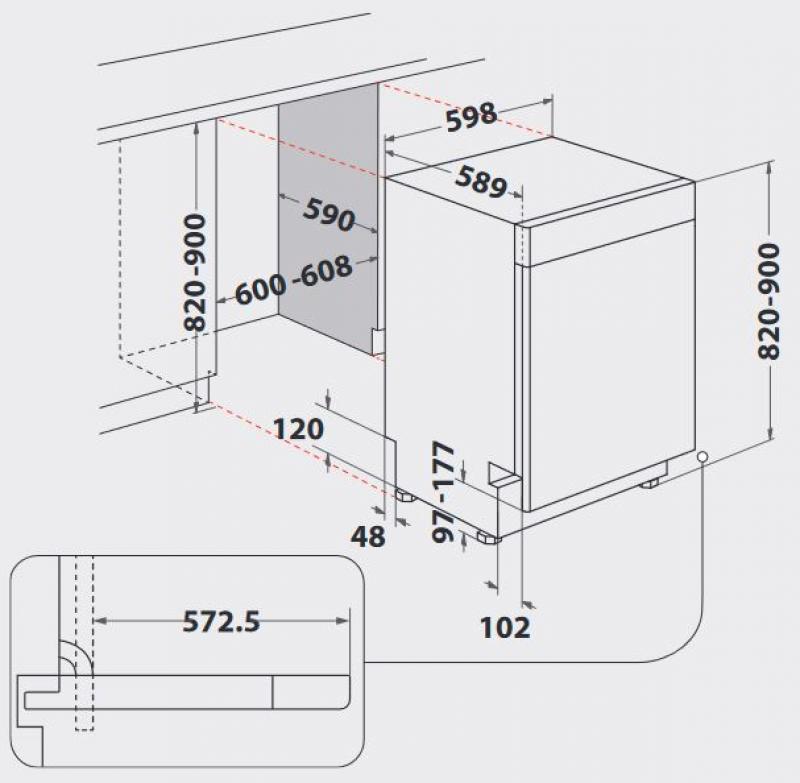 598
589
590
820-900
600-608
820-900
120
97-177
48
102
572.5